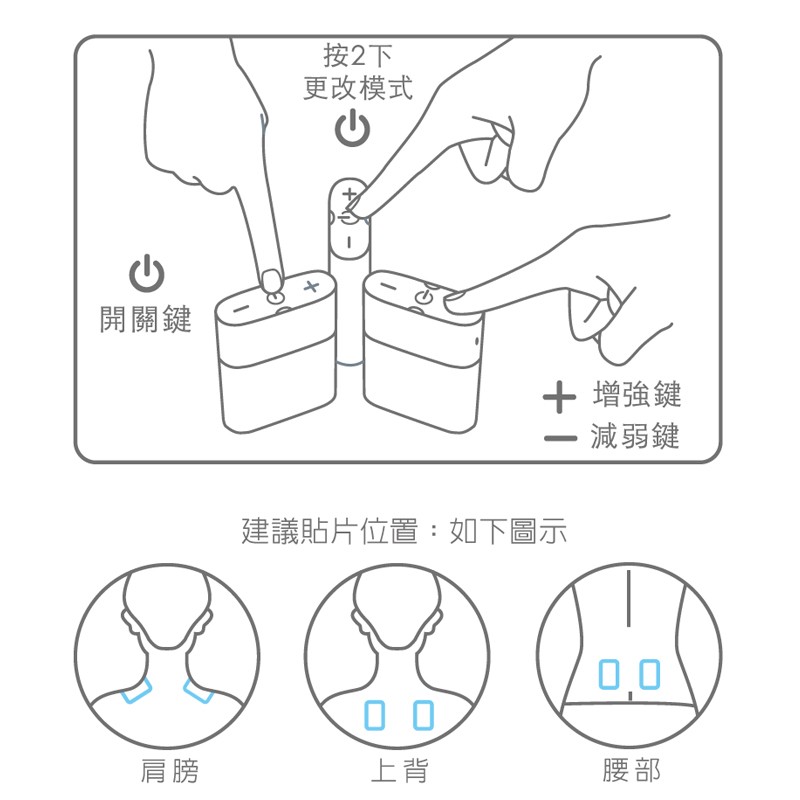 按2下
更改模式

開關鍵

+ 增強鍵
− 減弱鍵

建議貼片位置：如下圖示

肩膀

上背

腰部